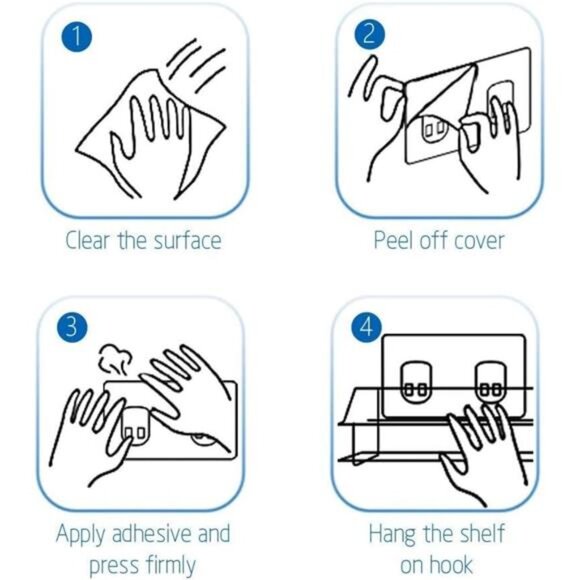 1

Clear the surface

2

Peel off cover

3

Apply adhesive and press firmly

4

Hang the shelf on hook